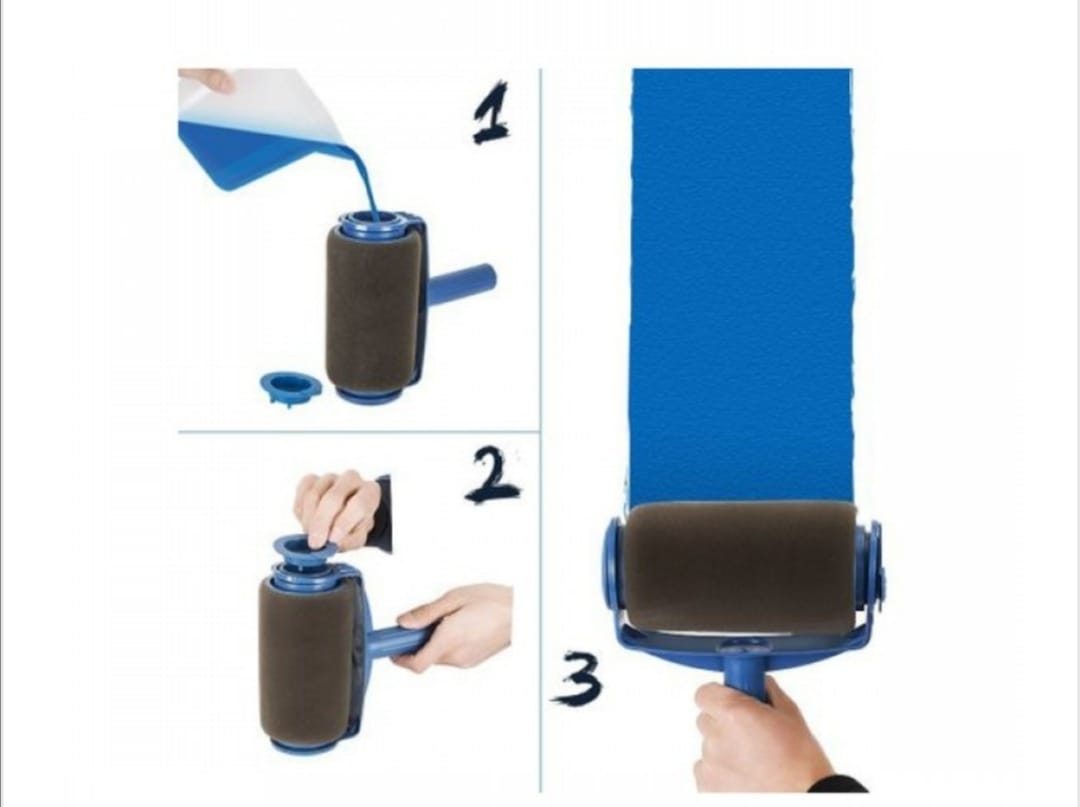 1

2

3