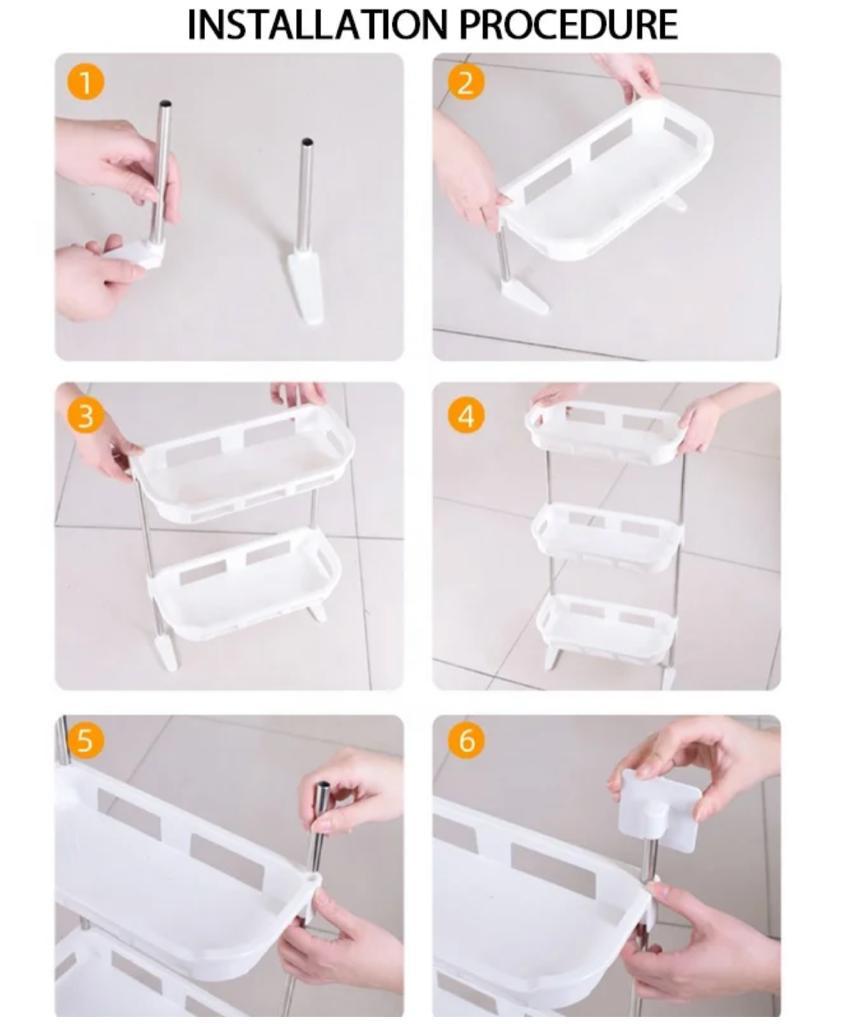 INSTALLATION PROCEDURE

1

2

3

4

5

6