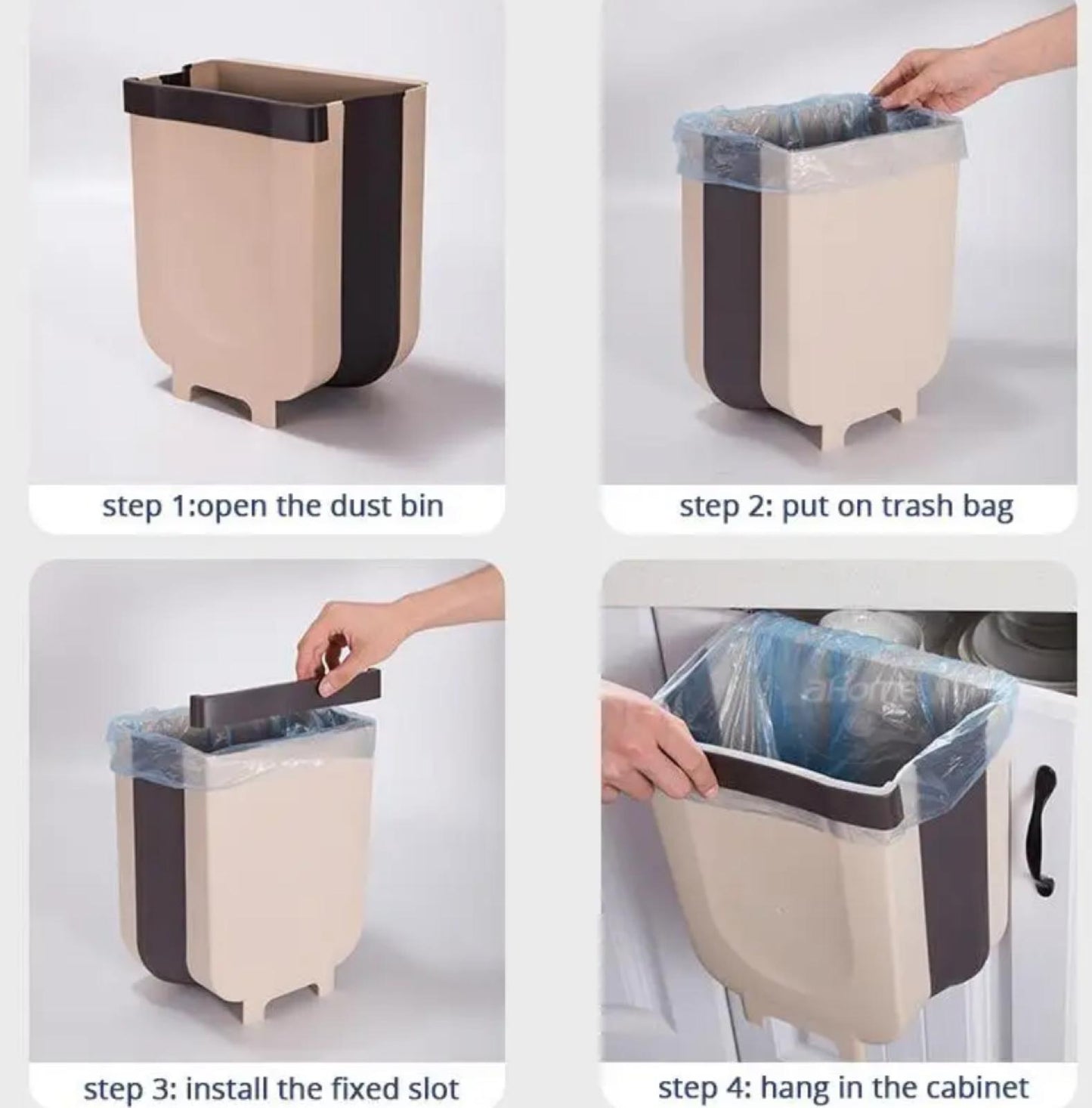 step 1:open the dust bin

step 2: put on trash bag

step 3: install the fixed slot

aHome

step 4: hang in the cabinet