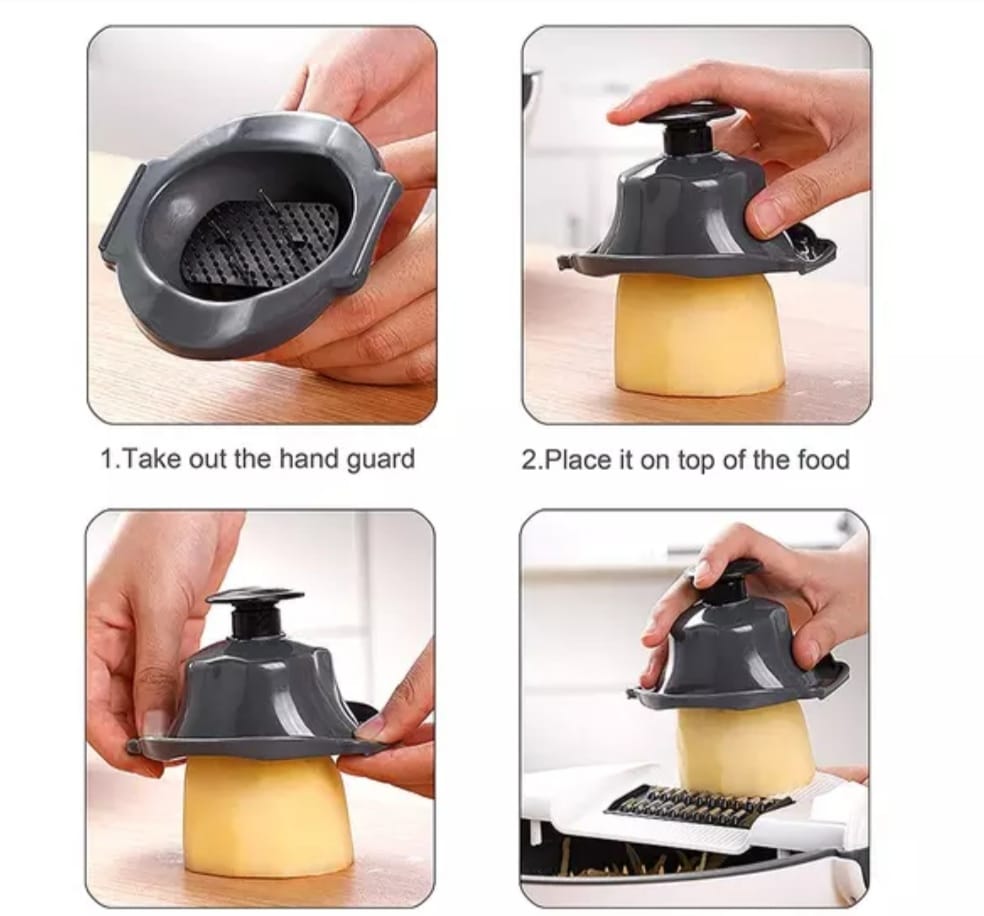 1.Take out the hand guard

2.Place it on top of the food