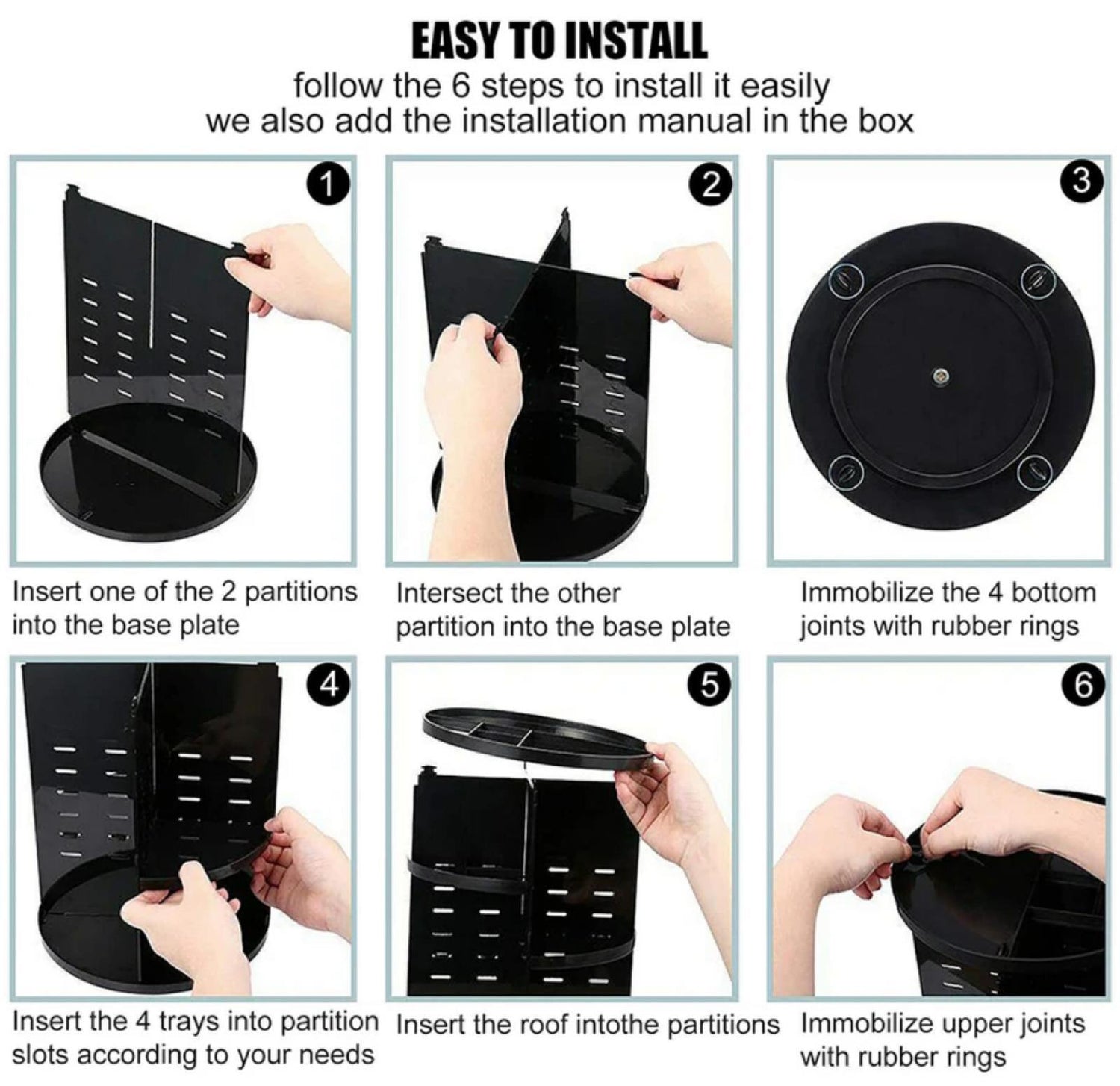 EASY TO INSTALL
follow the 6 steps to install it easily
we also add the installation manual in the box

1

Insert one of the 2 partitions into the base plate

2

Intersect the other partition into the base plate

3

Immobilize the 4 bottom joints with rubber rings

4

Insert the 4 trays into partition slots according to your needs

5

Insert the roof intothe partitions

6

Immobilize upper joints with rubber rings