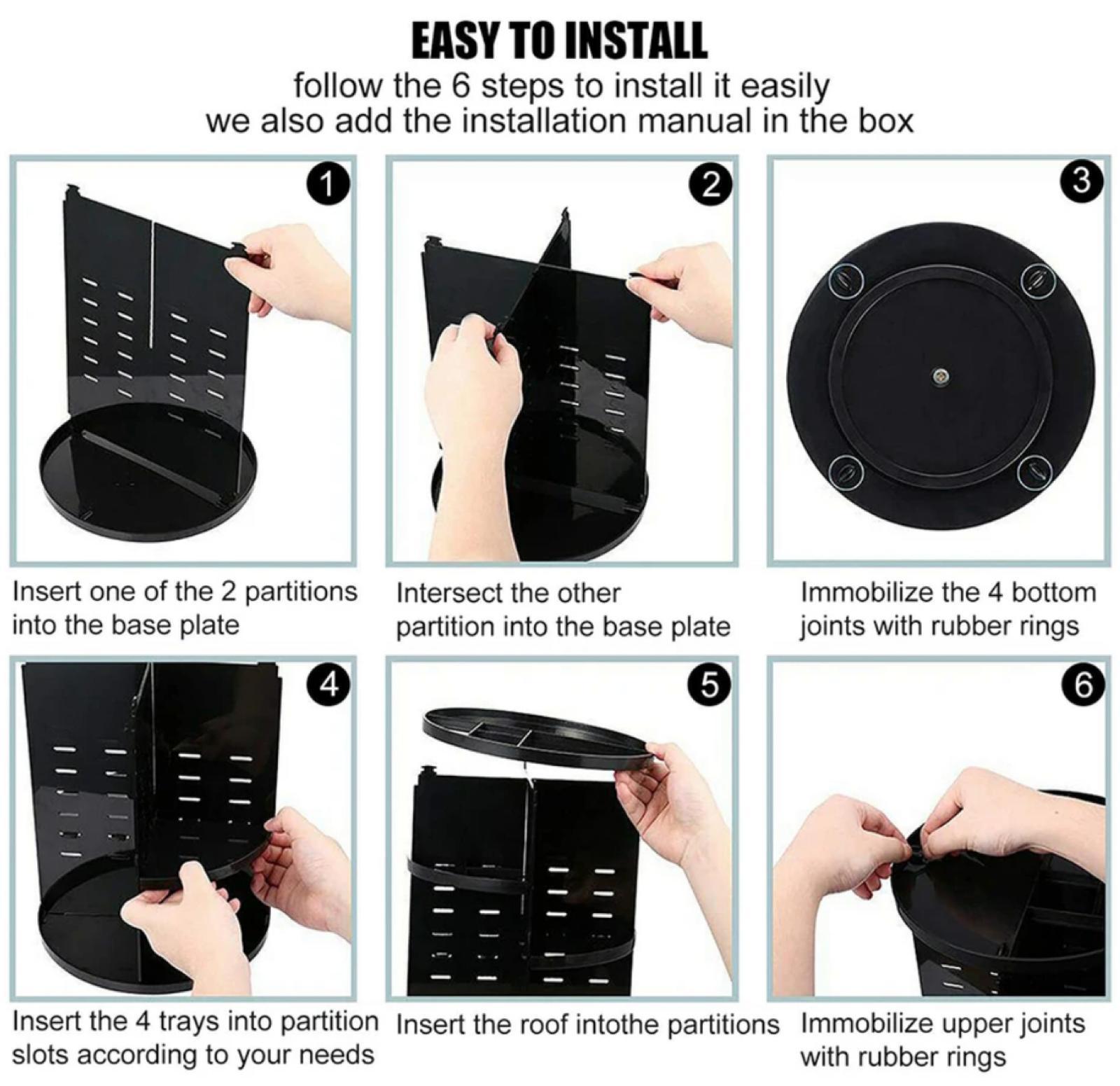 EASY TO INSTALL
follow the 6 steps to install it easily
we also add the installation manual in the box

1
Insert one of the 2 partitions into the base plate

2
Intersect the other partition into the base plate

3
Immobilize the 4 bottom joints with rubber rings

4
Insert the 4 trays into partition slots according to your needs

5
Insert the roof intothe partitions

6
Immobilize upper joints with rubber rings