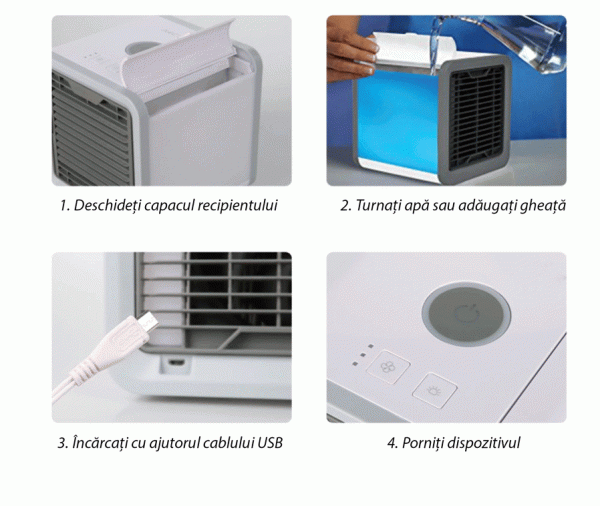 1. Deschideți capacul recipientului

2. Turnați apă sau adăugați gheață

3. Încărcați cu ajutorul cablului USB

4. Porniți dispozitivul